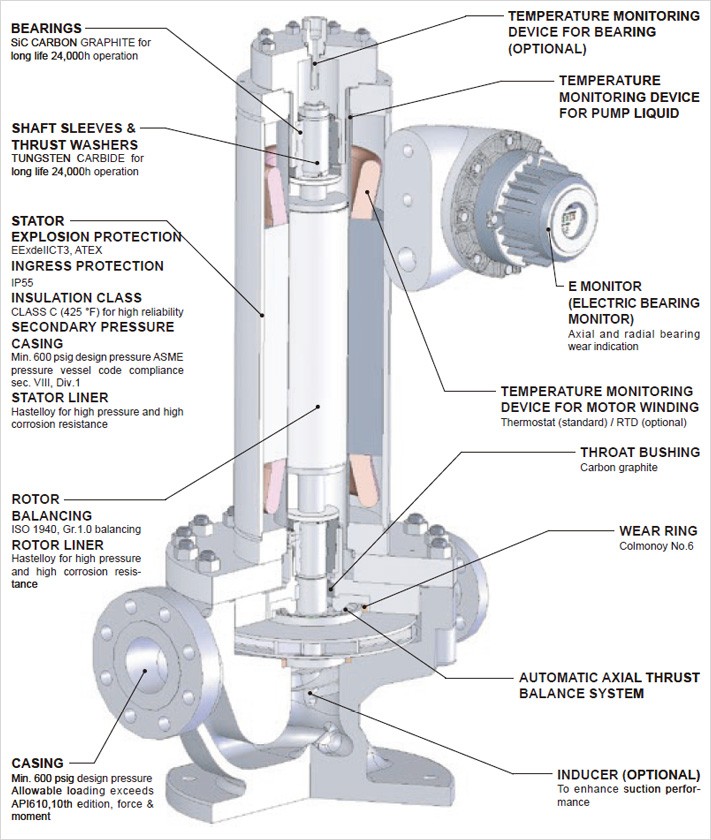 BEARINGS
SiC CARBON GRAPHITE for long life 24,000h operation

SHAFT SLEEVES & THRUST WASHERS
TUNGSTEN CARBIDE for long life 24,000h operation

STATOR
EXPLOSION PROTECTION
EExdeIICT3, ATEX
INGRESS PROTECTION
IP55
INSULATION CLASS
CLASS C (425 °F) for high reliability
SECONDARY PRESSURE CASING
Min. 600 psig design pressure ASME pressure vessel code compliance sec. VIII, Div.1
STATOR LINER
Hastelloy for high pressure and high corrosion resistance

ROTOR
BALANCING
ISO 1940, Gr.1.0 balancing
ROTOR LINER
Hastelloy for high pressure and high corrosion resistance

CASING
Min. 600 psig design pressure
Allowable loading exceeds API610,10th edition, force & moment

TEMPERATURE MONITORING DEVICE FOR BEARING (OPTIONAL)

TEMPERATURE MONITORING DEVICE FOR PUMP LIQUID

E MONITOR (ELECTRIC BEARING MONITOR)
Axial and radial bearing wear indication

TEMPERATURE MONITORING DEVICE FOR MOTOR WINDING
Thermostat (standard) / RTD (optional)

THROAT BUSHING
Carbon graphite

WEAR RING
Colmonoy No.6

AUTOMATIC AXIAL THRUST BALANCE SYSTEM

INDUCER (OPTIONAL)
To enhance suction performance